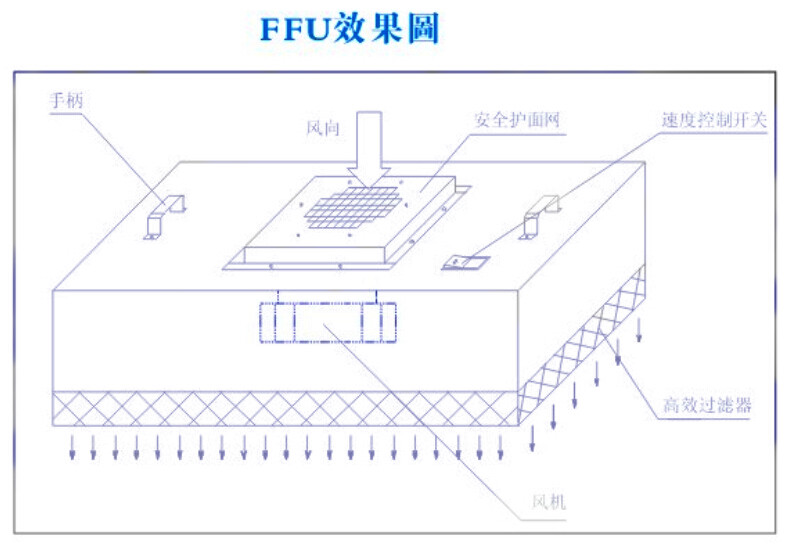 FFU效果圖

手柄

风向

安全护面网

速度控制开关

高效过滤器

风机